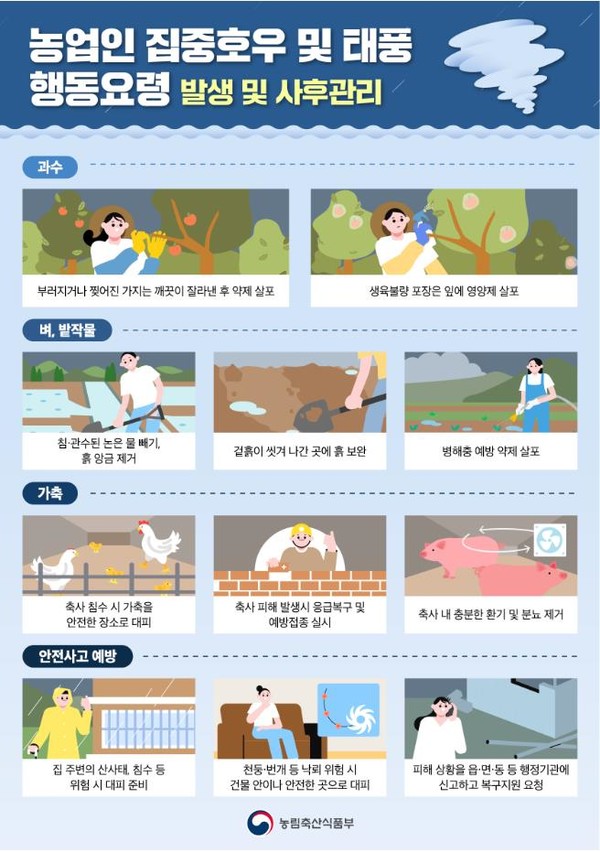 농업인 집중호우 및 태풍 행동요령 발생 및 사후관리

과수

부러지거나 찢어진 가지는 깨끗이 잘라낸 후 약제 살포

생육불량 포장은 잎에 영양제 살포

벼, 밭작물

침·관수된 논은 물 빼기, 흙 앙금 제거

겉흙이 씻겨 나간 곳에 흙 보완

병해충 예방 약제 살포

가축

축사 침수 시 가축을 안전한 장소로 대피

축사 피해 발생시 응급복구 및 예방접종 실시

축사 내 충분한 환기 및 분뇨 제거

안전사고 예방

집 주변의 산사태, 침수 등 위험 시 대피 준비

천둥·번개 등 낙뢰 위험 시 건물 안이나 안전한 곳으로 대피

피해 상황을 읍·면·동 등 행정기관에 신고하고 복구지원 요청

농림축산식품부