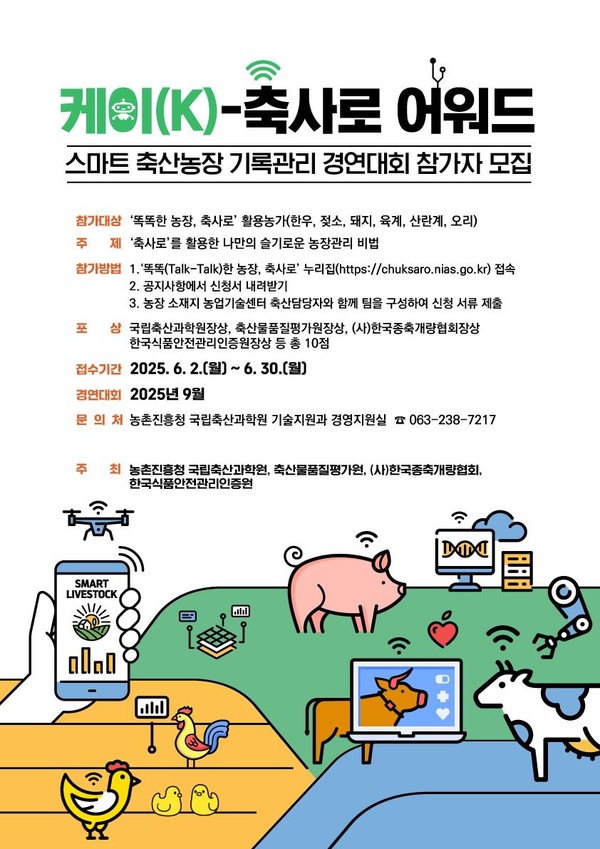 케이(K)-축사로 어워드

스마트 축산농장 기록관리 경연대회 참가자 모집

참가대상 '똑똑한 농장, 축사로' 활용농가(한우, 젖소, 돼지, 육계, 산란계, 오리)

주 제 '축사로'를 활용한 나만의 슬기로운 농장관리 비법

참가방법 1. '똑똑(Talk-Talk)한 농장, 축사로' 누리집(https://chuksaro.nias.go.kr) 접속
2. 공지사항에서 신청서 내려받기
3. 농장 소재지 농업기술센터 축산담당자와 함께 팀을 구성하여 신청 서류 제출

포 상 국립축산과학원장상, 축산물품질평가원장상, (사)한국종축개량협회장상
한국식품안전관리인증원장상 등 총 10점

접수기간 2025. 6. 2.(월) ~ 6. 30.(월)

경연대회 2025년 9월

문 의 처 농촌진흥청 국립축산과학원 기술지원과 경영지원실 ☎ 063-238-7217

주 최 농촌진흥청 국립축산과학원, 축산물품질평가원, (사)한국종축개량협회, 한국식품안전관리인증원

SMART LIVESTOCK